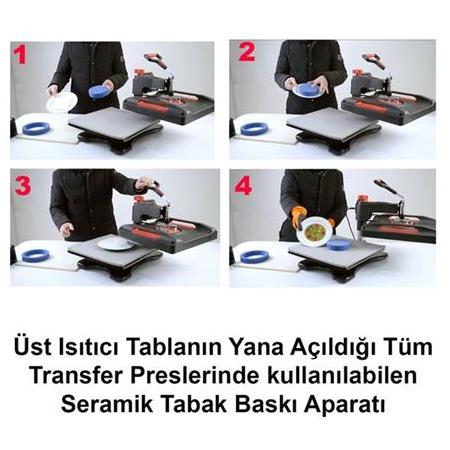 1

2

3

4

Üst Isıtıcı Tablanın Yana Açıldığı Tüm Transfer Preslerinde kullanılabilen Seramik Tabak Baskı Aparatı